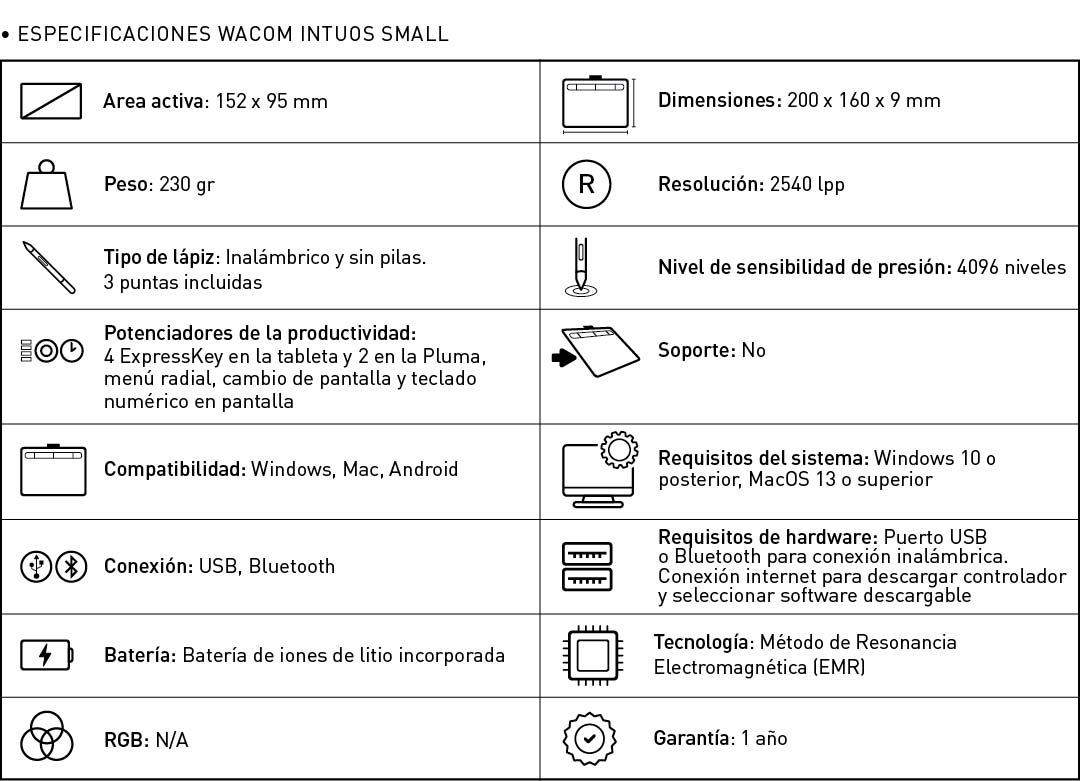 • ESPECIFICACIONES WACOM INTUOS SMALL

| | |
|---|---|
| Area activa: 152 x 95 mm | Dimensiones: 200 x 160 x 9 mm |
| Peso: 230 gr | R Resolución: 2540 lpp |
| Tipo de lápiz: Inalámbrico y sin pilas. 3 puntas incluidas | Nivel de sensibilidad de presión: 4096 niveles |
| Potenciadores de la productividad: 4 ExpressKey en la tableta y 2 en la Pluma, menú radial, cambio de pantalla y teclado numérico en pantalla | Soporte: No |
| Compatibilidad: Windows, Mac, Android | Requisitos del sistema: Windows 10 o posterior, MacOS 13 o superior |
| Conexión: USB, Bluetooth | Requisitos de hardware: Puerto USB o Bluetooth para conexión inalámbrica. Conexión internet para descargar controlador y seleccionar software descargable |
| Batería: Batería de iones de litio incorporada | Tecnología: Método de Resonancia Electromagnética (EMR) |
| RGB: N/A | Garantía: 1 año |